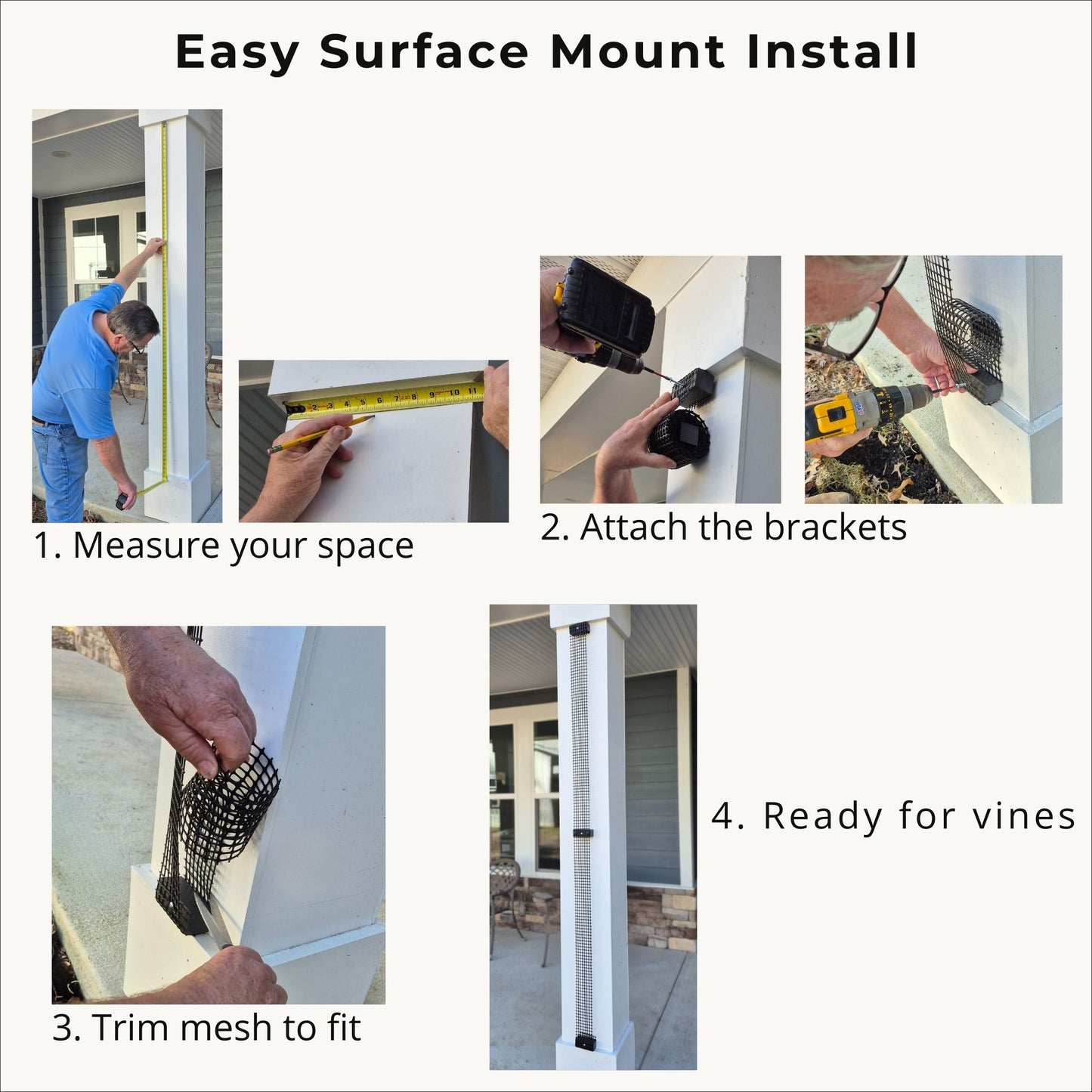 Easy Surface Mount Install

1. Measure your space

2. Attach the brackets

3. Trim mesh to fit

4. Ready for vines