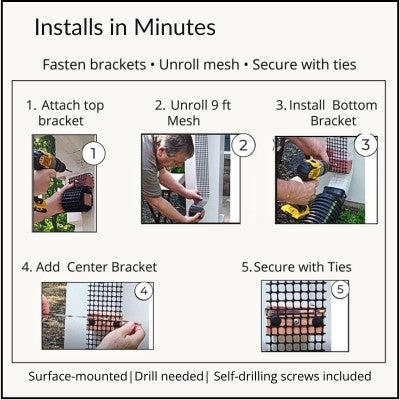 Installs in Minutes

Fasten brackets • Unroll mesh • Secure with ties

1. Attach top bracket

1

2. Unroll 9 ft Mesh

2

3. Install Bottom Bracket

3

4. Add Center Bracket

4

5. Secure with Ties

5

Surface-mounted | Drill needed | Self-drilling screws included